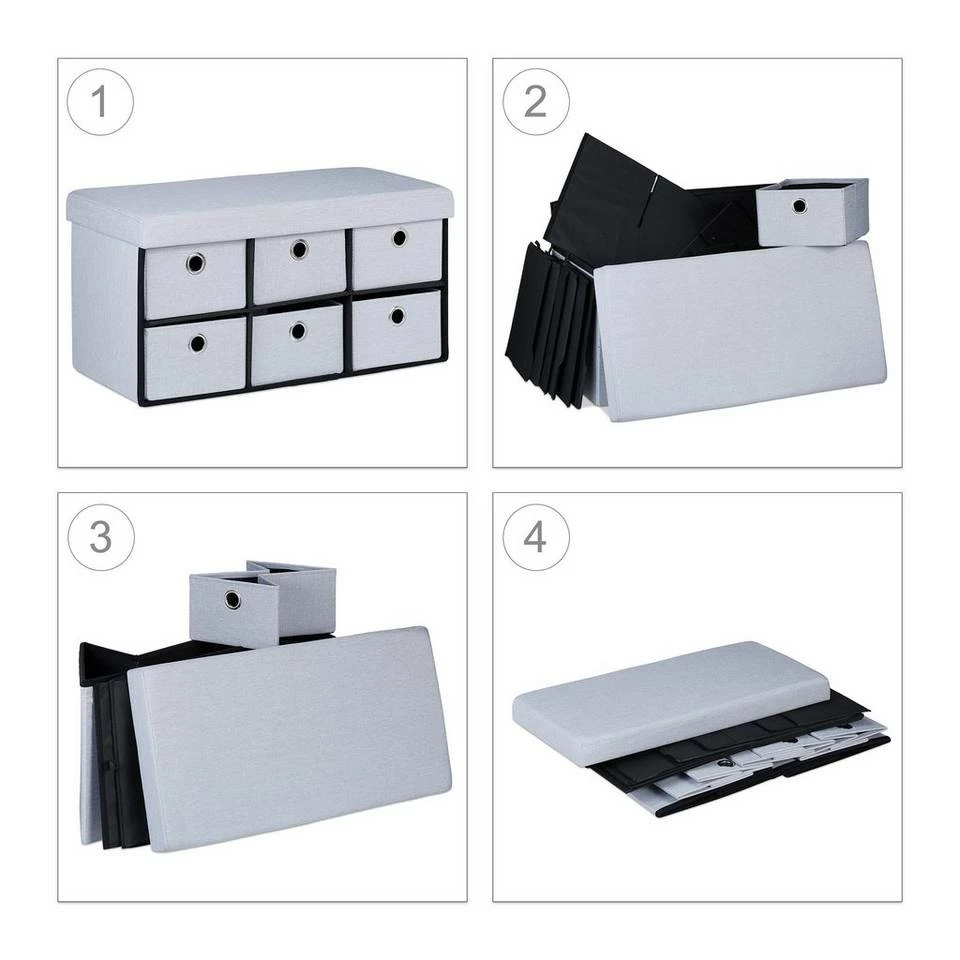 1

2

3

4