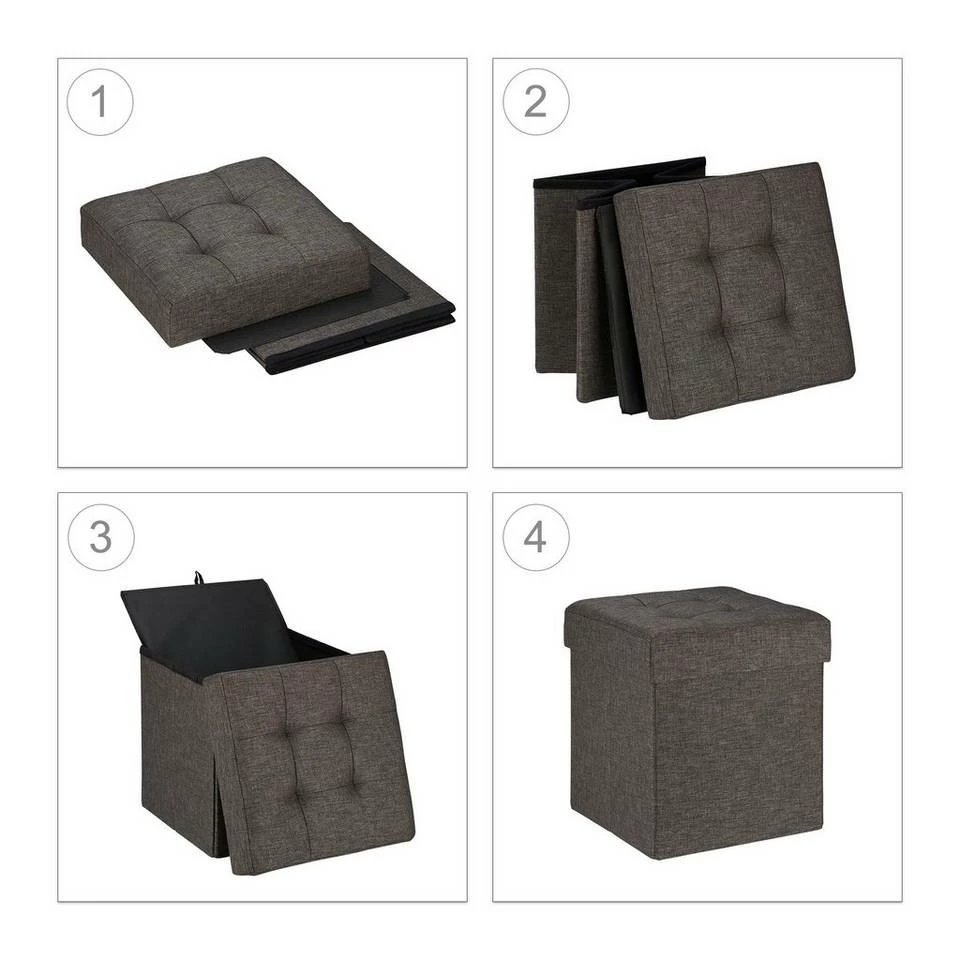 1

2

3

4